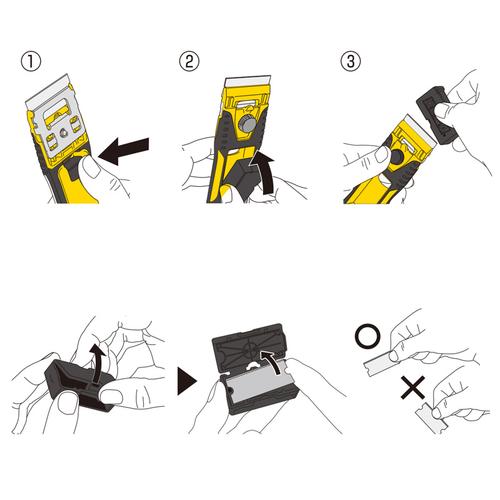 ①

②

③

○

×