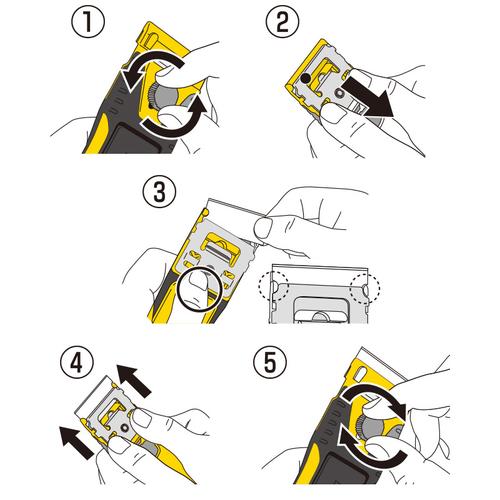 ①
②
③
④
⑤